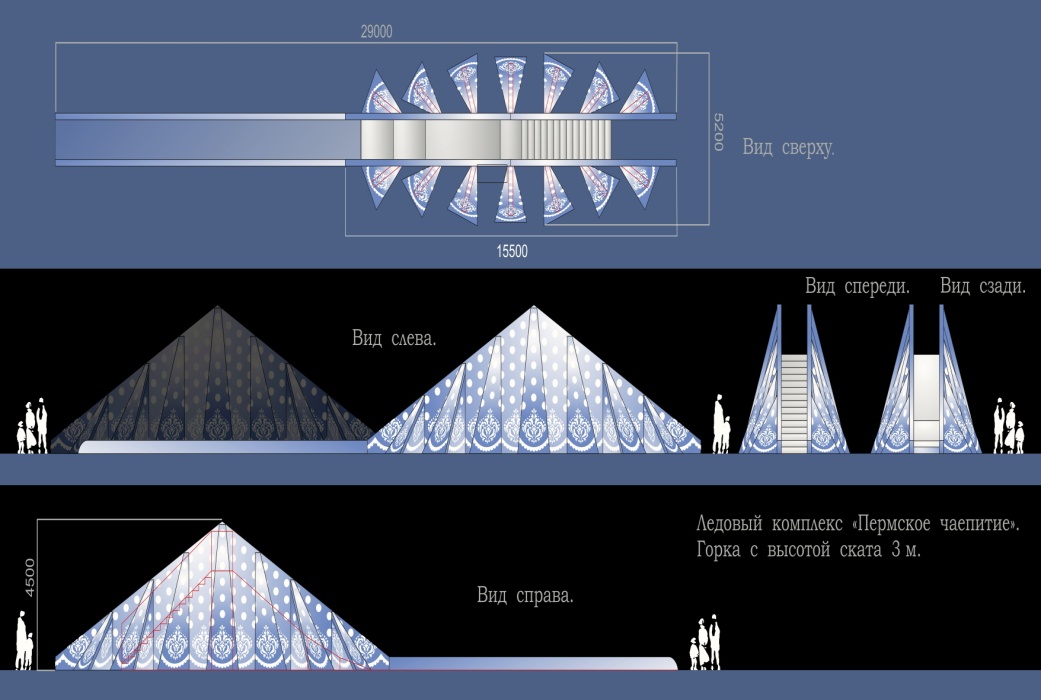 29000

5200

Вид сверху.

15500

Вид спереди. Вид сзади.

Вид слева.

4500

Ледовый комплекс «Пермское чаепитие».
Горка с высотой ската 3 м.

Вид справа.